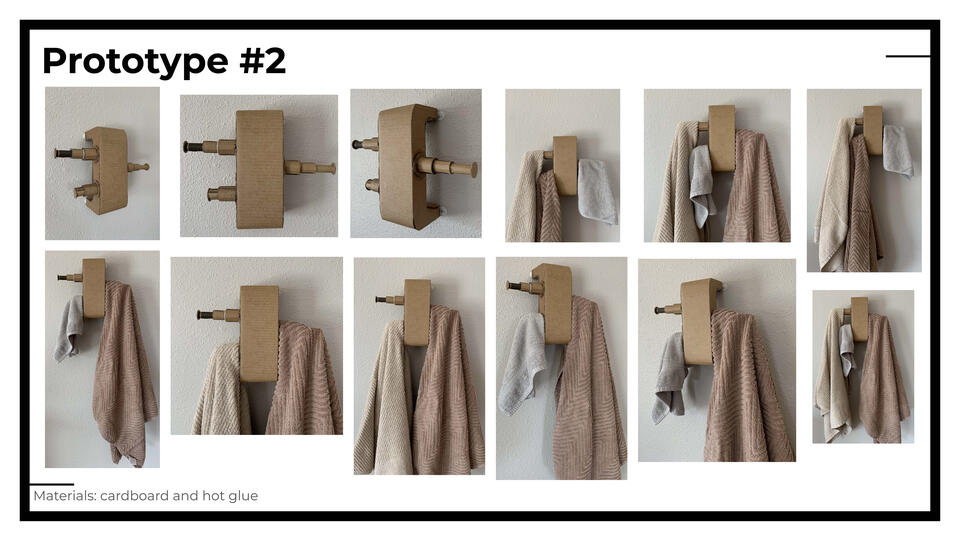 Prototype #2

Materials: cardboard and hot glue