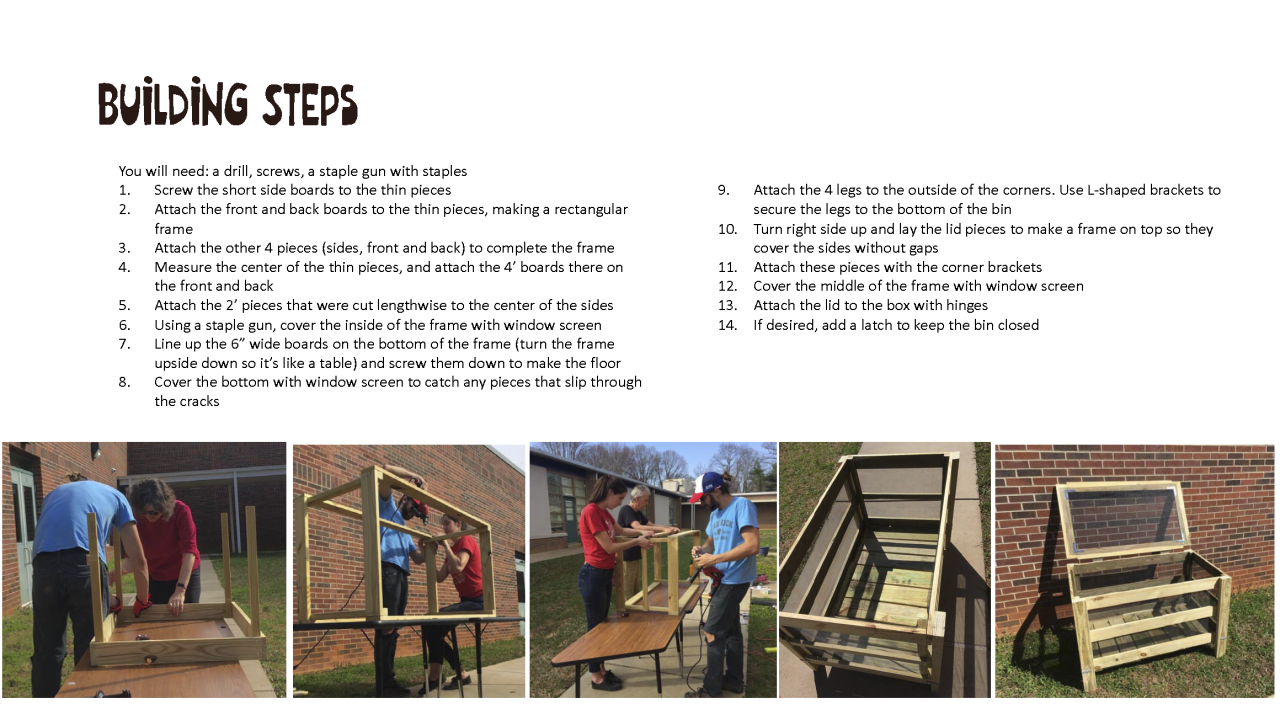 BUILDING STEPS

You will need: a drill, screws, a staple gun with staples
1. Screw the short side boards to the thin pieces
2. Attach the front and back boards to the thin pieces, making a rectangular frame
3. Attach the other 4 pieces (sides, front and back) to complete the frame
4. Measure the center of the thin pieces, and attach the 4' boards there on the front and back
5. Attach the 2' pieces that were cut lengthwise to the center of the sides
6. Using a staple gun, cover the inside of the frame with window screen
7. Line up the 6" wide boards on the bottom of the frame (turn the frame upside down so it's like a table) and screw them down to make the floor
8. Cover the bottom with window screen to catch any pieces that slip through the cracks

9. Attach the 4 legs to the outside of the corners. Use L-shaped brackets to secure the legs to the bottom of the bin
10. Turn right side up and lay the lid pieces to make a frame on top so they cover the sides without gaps
11. Attach these pieces with the corner brackets
12. Cover the middle of the frame with window screen
13. Attach the lid to the box with hinges
14. If desired, add a latch to keep the bin closed