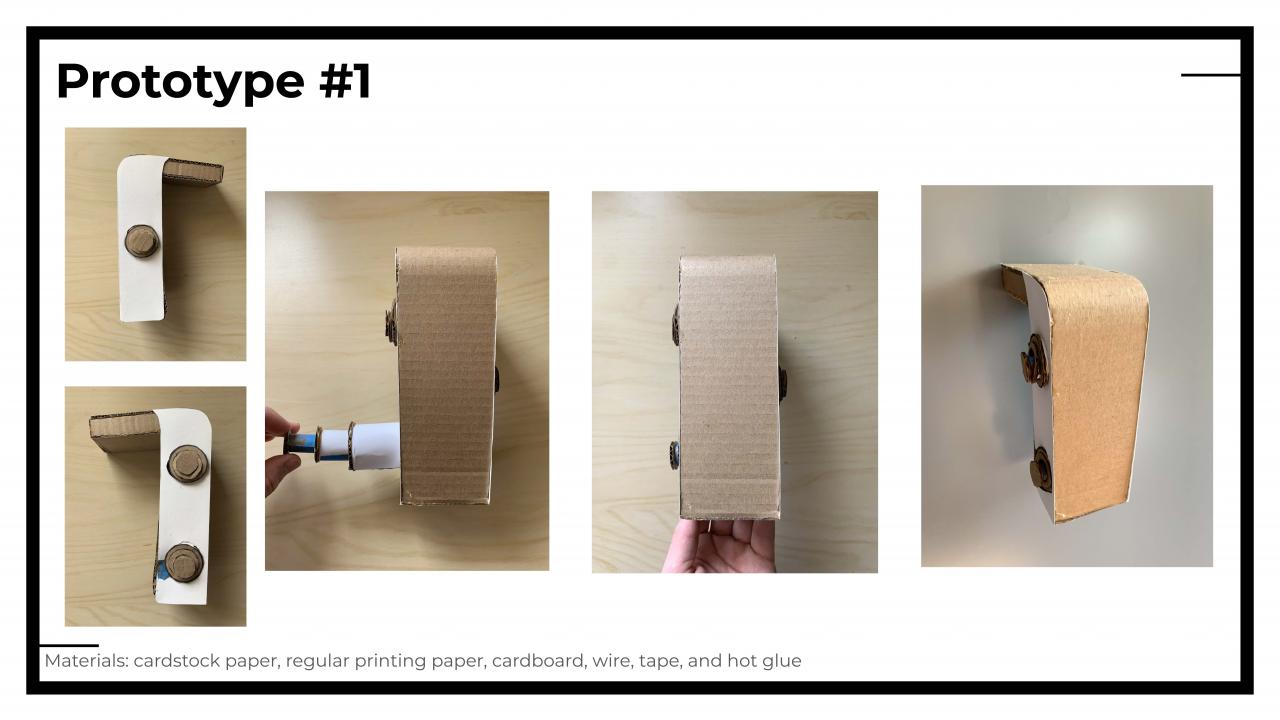 Prototype #1

Materials: cardstock paper, regular printing paper, cardboard, wire, tape, and hot glue